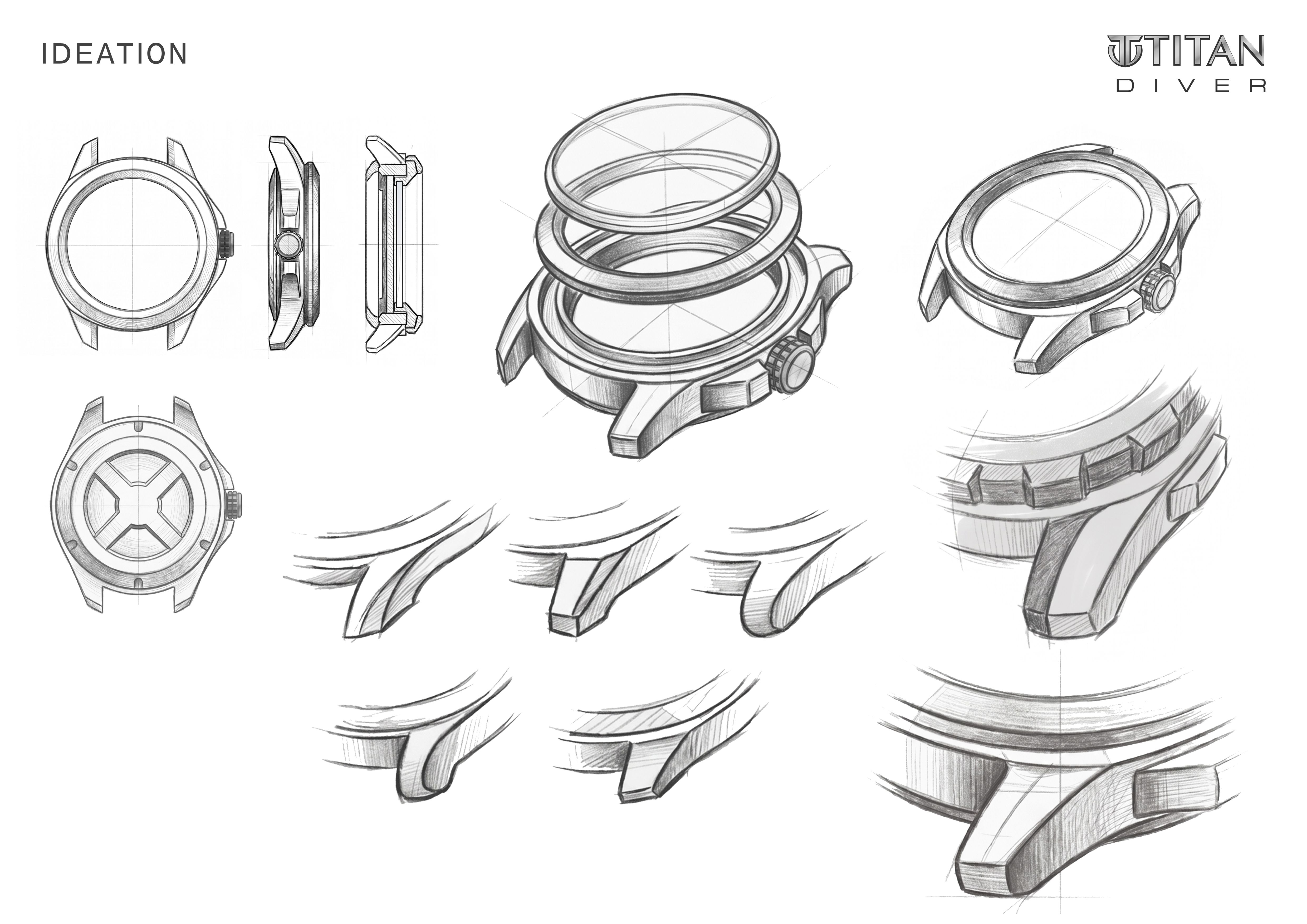 IDEATION

TITAN
DIVER